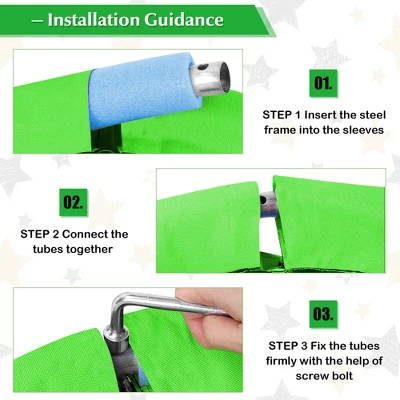 – Installation Guidance

01.

STEP 1 Insert the steel frame into the sleeves

02.

STEP 2 Connect the tubes together

03.

STEP 3 Fix the tubes firmly with the help of screw bolt