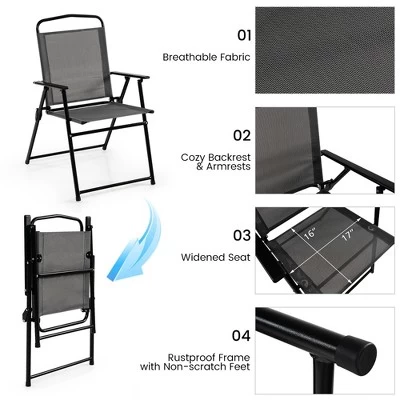 01
Breathable Fabric

02
Cozy Backrest & Armrests

03
Widened Seat

16"
17"

04
Rustproof Frame with Non-scratch Feet